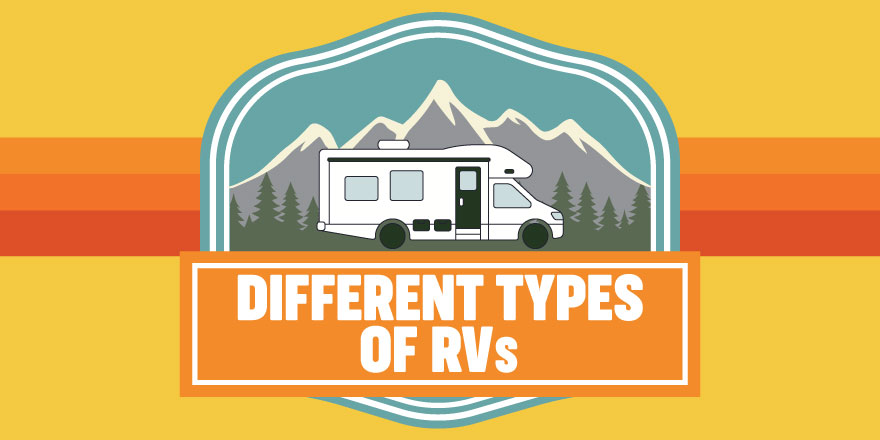 DIFFERENT TYPES OF RVs