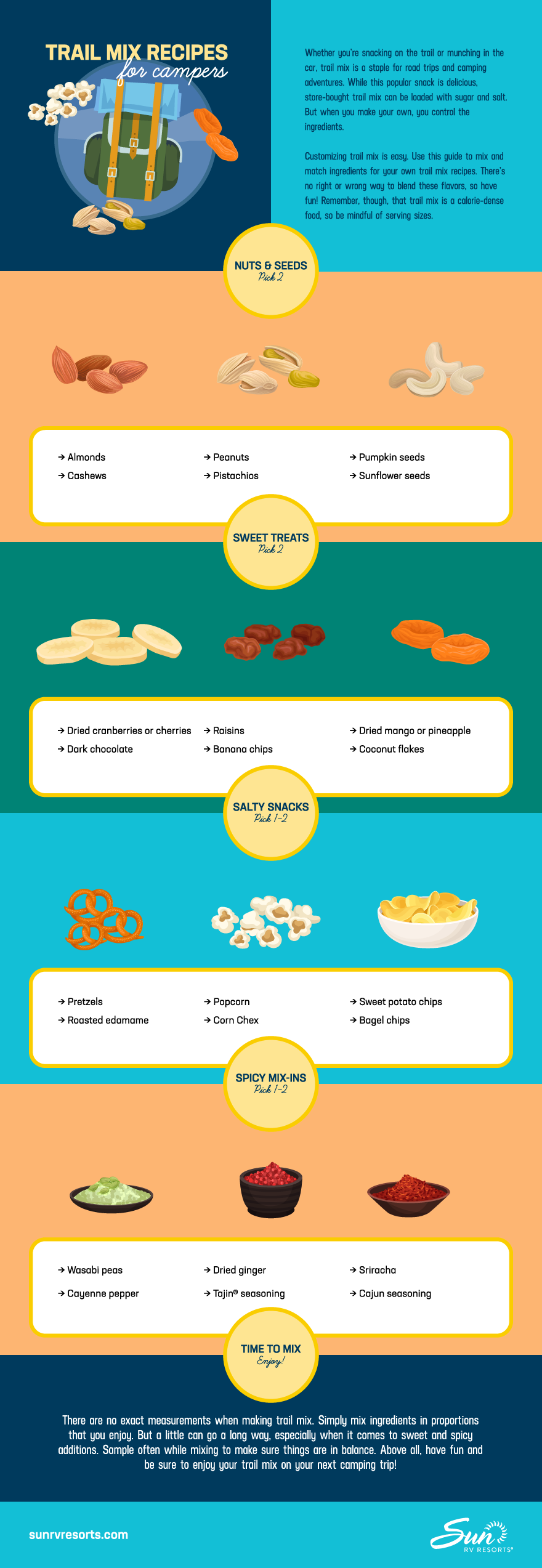 TRAIL MIX RECIPES
for campers

Whether you're snacking on the trail or munching in the car, trail mix is a staple for road trips and camping adventures. While this popular snack is delicious, store-bought trail mix can be loaded with sugar and salt. But when you make your own, you control the ingredients.

Customizing trail mix is easy. Use this guide to mix and match ingredients for your own trail mix recipes. There's no right or wrong way to blend these flavors, so have fun! Remember, though, that trail mix is a calorie-dense food, so be mindful of serving sizes.

NUTS & SEEDS
Pick 2

→ Almonds
→ Cashews
→ Peanuts
→ Pistachios
→ Pumpkin seeds
→ Sunflower seeds

SWEET TREATS
Pick 2

→ Dried cranberries or cherries
→ Dark chocolate
→ Raisins
→ Banana chips
→ Dried mango or pineapple
→ Coconut flakes

SALTY SNACKS
Pick 1-2

→ Pretzels
→ Roasted edamame
→ Popcorn
→ Corn Chex
→ Sweet potato chips
→ Bagel chips

SPICY MIX-INS
Pick 1-2

→ Wasabi peas
→ Cayenne pepper
→ Dried ginger
→ Tajín® seasoning
→ Sriracha
→ Cajun seasoning

TIME TO MIX
Enjoy!

There are no exact measurements when making trail mix. Simply mix ingredients in proportions that you enjoy. But a little can go a long way, especially when it comes to sweet and spicy additions. Sample often while mixing to make sure things are in balance. Above all, have fun and be sure to enjoy your trail mix on your next camping trip!

sunrvresorts.com

Sun RV RESORTS®