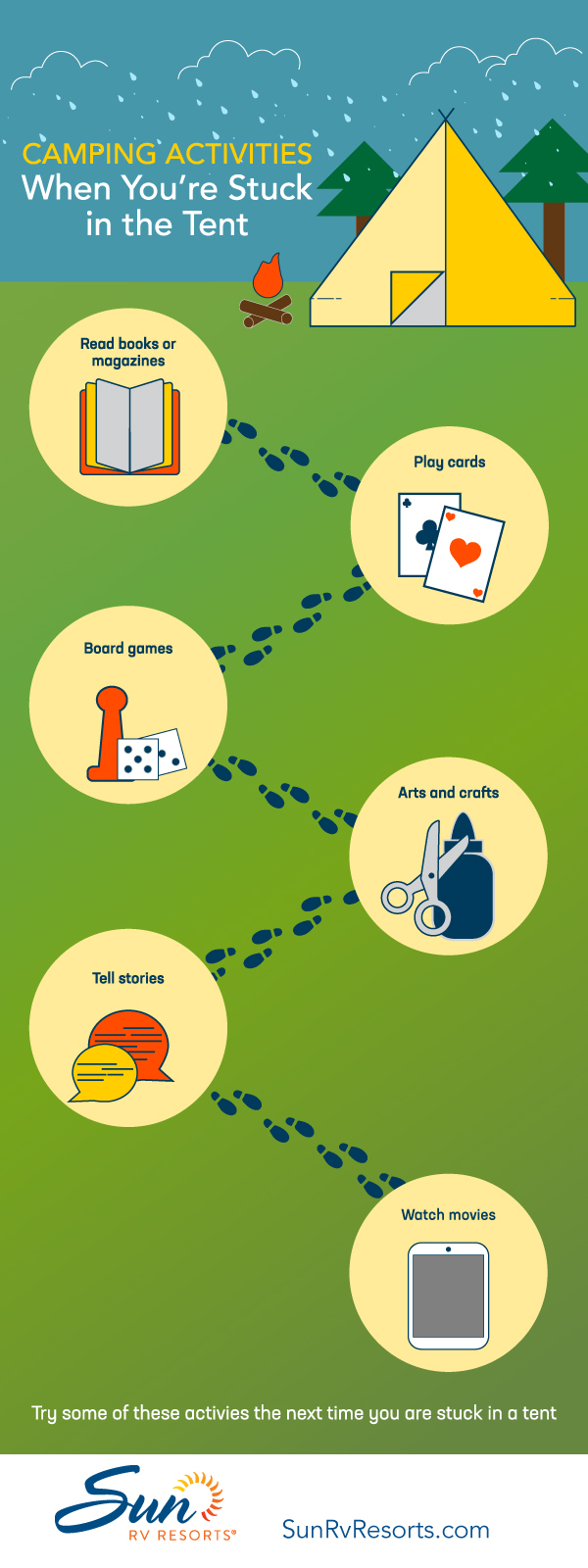 CAMPING ACTIVITIES
When You're Stuck in the Tent

Read books or magazines

Play cards

Board games

Arts and crafts

Tell stories

Watch movies

Try some of these activies the next time you are stuck in a tent

Sun RV RESORTS®

SunRvResorts.com