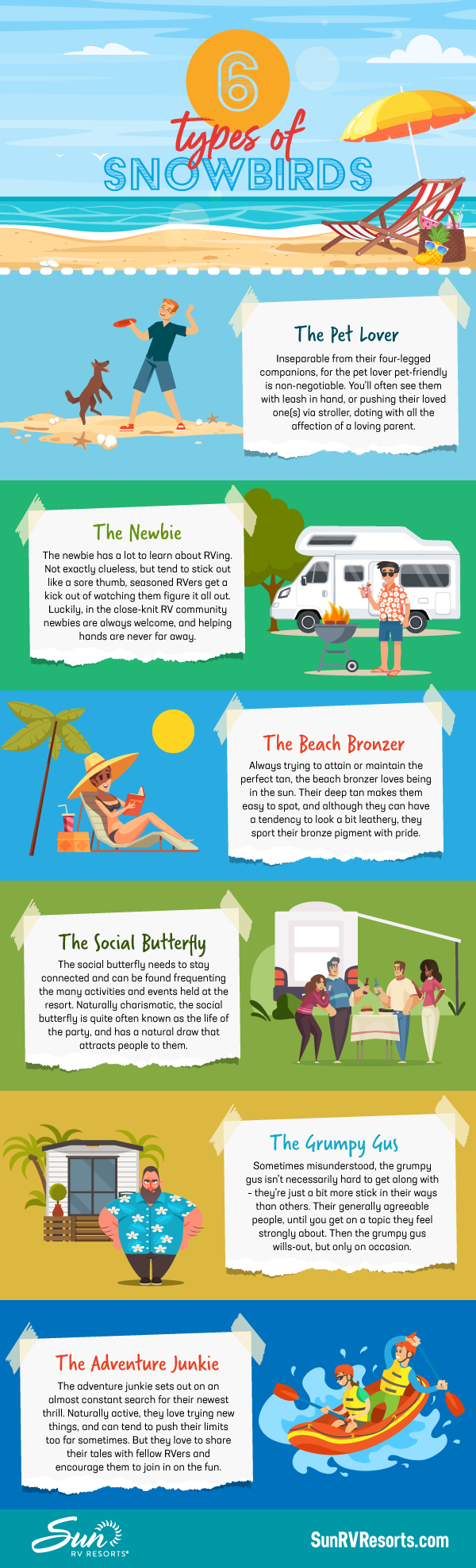 6 types of SNOWBIRDS

The Pet Lover

Inseparable from their four-legged companions, for the pet lover pet-friendly is non-negotiable. You'll often see them with leash in hand, or pushing their loved one(s) via stroller, doting with all the affection of a loving parent.

The Newbie

The newbie has a lot to learn about RVing. Not exactly clueless, but tend to stick out like a sore thumb, seasoned RVers get a kick out of watching them figure it all out. Luckily, in the close-knit RV community newbies are always welcome, and helping hands are never far away.

The Beach Bronzer

Always trying to attain or maintain the perfect tan, the beach bronzer loves being in the sun. Their deep tan makes them easy to spot, and although they can have a tendency to look a bit leathery, they sport their bronze pigment with pride.

The Social Butterfly

The social butterfly needs to stay connected and can be found frequenting the many activities and events held at the resort. Naturally charismatic, the social butterfly is quite often known as the life of the party, and has a natural draw that attracts people to them.

The Grumpy Gus

Sometimes misunderstood, the grumpy gus isn't necessarily hard to get along with - they're just a bit more stick in their ways than others. Their generally agreeable people, until you get on a topic they feel strongly about. Then the grumpy gus wills-out, but only on occasion.

The Adventure Junkie

The adventure junkie sets out on an almost constant search for their newest thrill. Naturally active, they love trying new things, and can tend to push their limits too far sometimes. But they love to share their tales with fellow RVers and encourage them to join in on the fun.

Sun RV RESORTS®

SunRVResorts.com