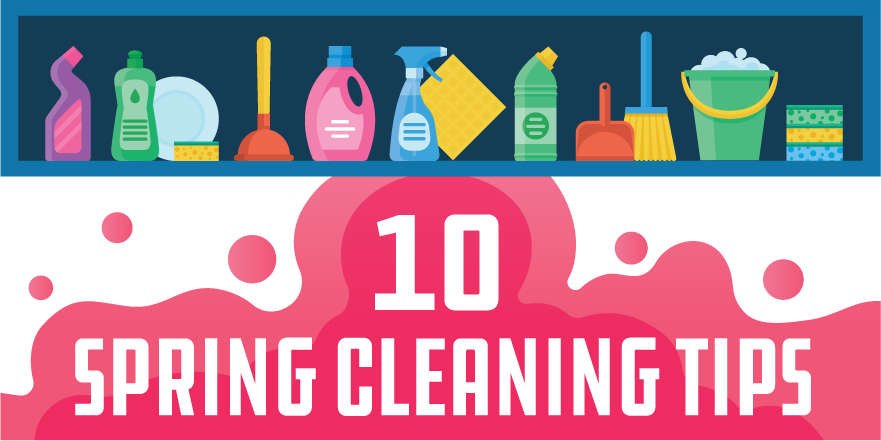 10
SPRING CLEANING TIPS