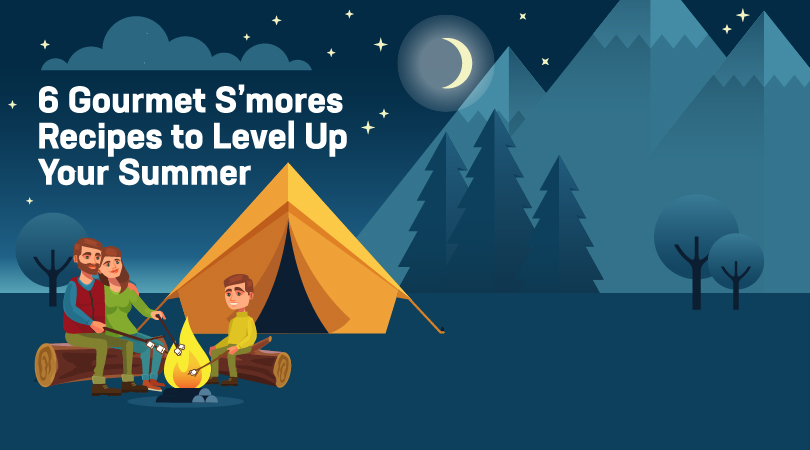 6 Gourmet S'mores Recipes to Level Up Your Summer