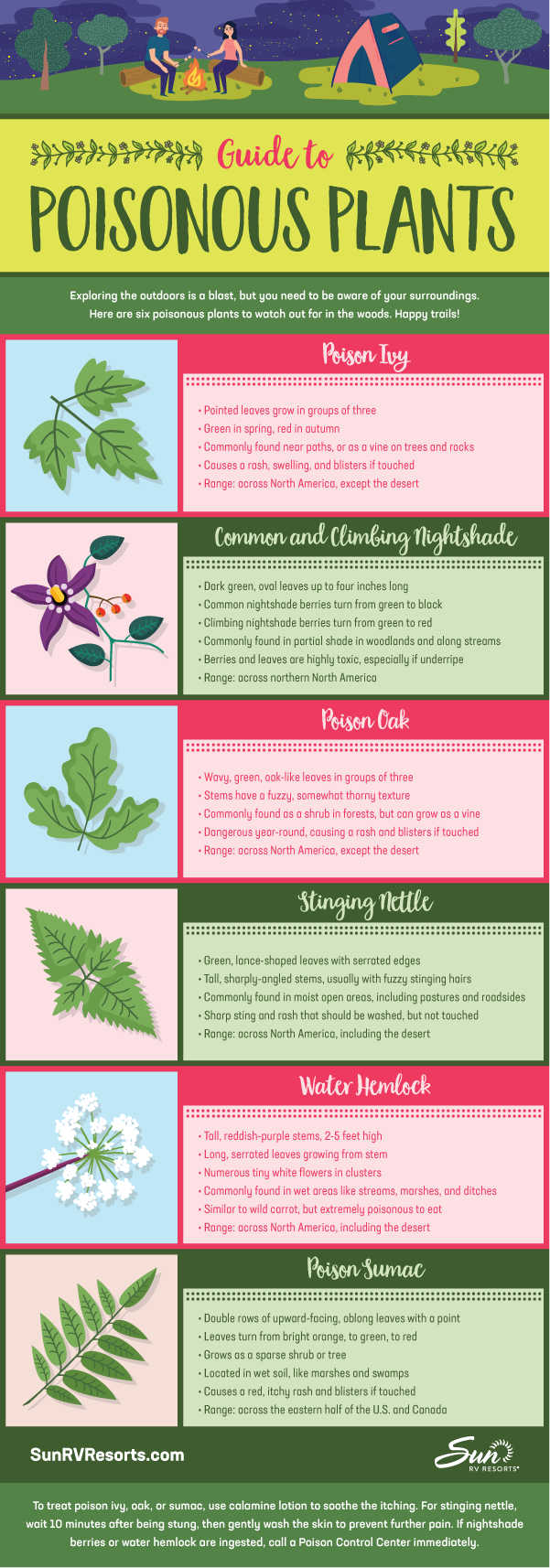 Guide to
POISONOUS PLANTS

Exploring the outdoors is a blast, but you need to be aware of your surroundings. Here are six poisonous plants to watch out for in the woods. Happy trails!

Poison Ivy

• Pointed leaves grow in groups of three
• Green in spring, red in autumn
• Commonly found near paths, or as a vine on trees and rocks
• Causes a rash, swelling, and blisters if touched
• Range: across North America, except the desert

Common and Climbing Nightshade

• Dark green, oval leaves up to four inches long
• Common nightshade berries turn from green to black
• Climbing nightshade berries turn from green to red
• Commonly found in partial shade in woodlands and along streams
• Berries and leaves are highly toxic, especially if underripe
• Range: across northern North America

Poison Oak

• Wavy, green, oak-like leaves in groups of three
• Stems have a fuzzy, somewhat thorny texture
• Commonly found as a shrub in forests, but can grow as a vine
• Dangerous year-round, causing a rash and blisters if touched
• Range: across North America, except the desert

Stinging Nettle

• Green, lance-shaped leaves with serrated edges
• Tall, sharply-angled stems, usually with fuzzy stinging hairs
• Commonly found in moist open areas, including pastures and roadsides
• Sharp sting and rash that should be washed, but not touched
• Range: across North America, including the desert

Water Hemlock

• Tall, reddish-purple stems, 2-5 feet high
• Long, serrated leaves growing from stem
• Numerous tiny white flowers in clusters
• Commonly found in wet areas like streams, marshes, and ditches
• Similar to wild carrot, but extremely poisonous to eat
• Range: across North America, including the desert

Poison Sumac

• Double rows of upward-facing, oblong leaves with a point
• Leaves turn from bright orange, to green, to red
• Grows as a sparse shrub or tree
• Located in wet soil, like marshes and swamps
• Causes a red, itchy rash and blisters if touched
• Range: across the eastern half of the U.S. and Canada

SunRVResorts.com

Sun RV RESORTS

To treat poison ivy, oak, or sumac, use calamine lotion to soothe the itching. For stinging nettle, wait 10 minutes after being stung, then gently wash the skin to prevent further pain. If nightshade berries or water hemlock are ingested, call a Poison Control Center immediately.