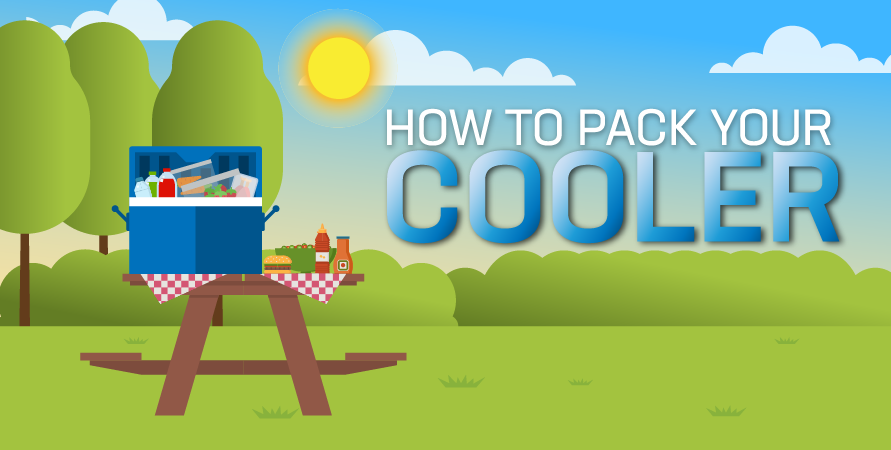 HOW TO PACK YOUR
COOLER