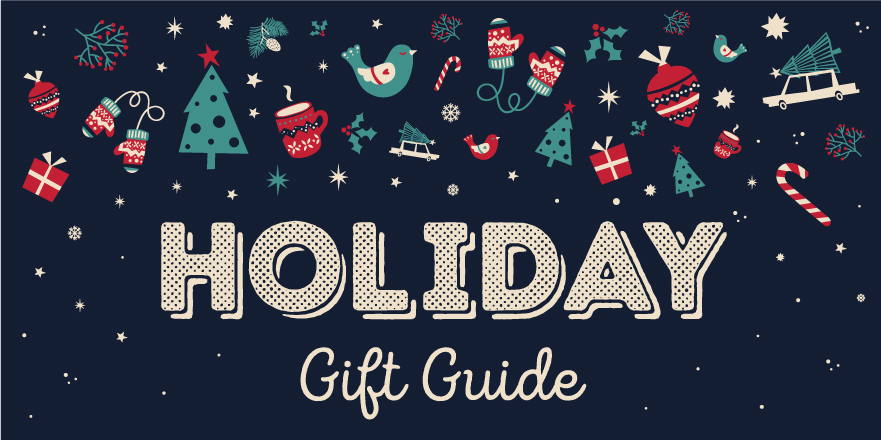 HOLIDAY

Gift Guide