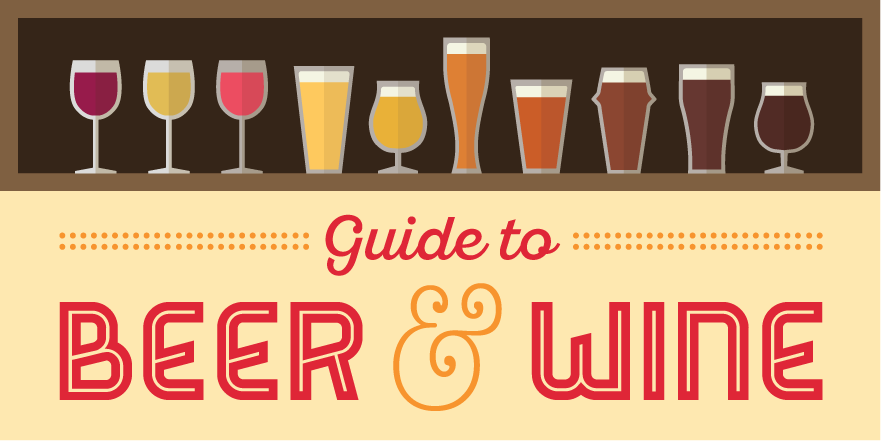 Guide to

BEER & WINE